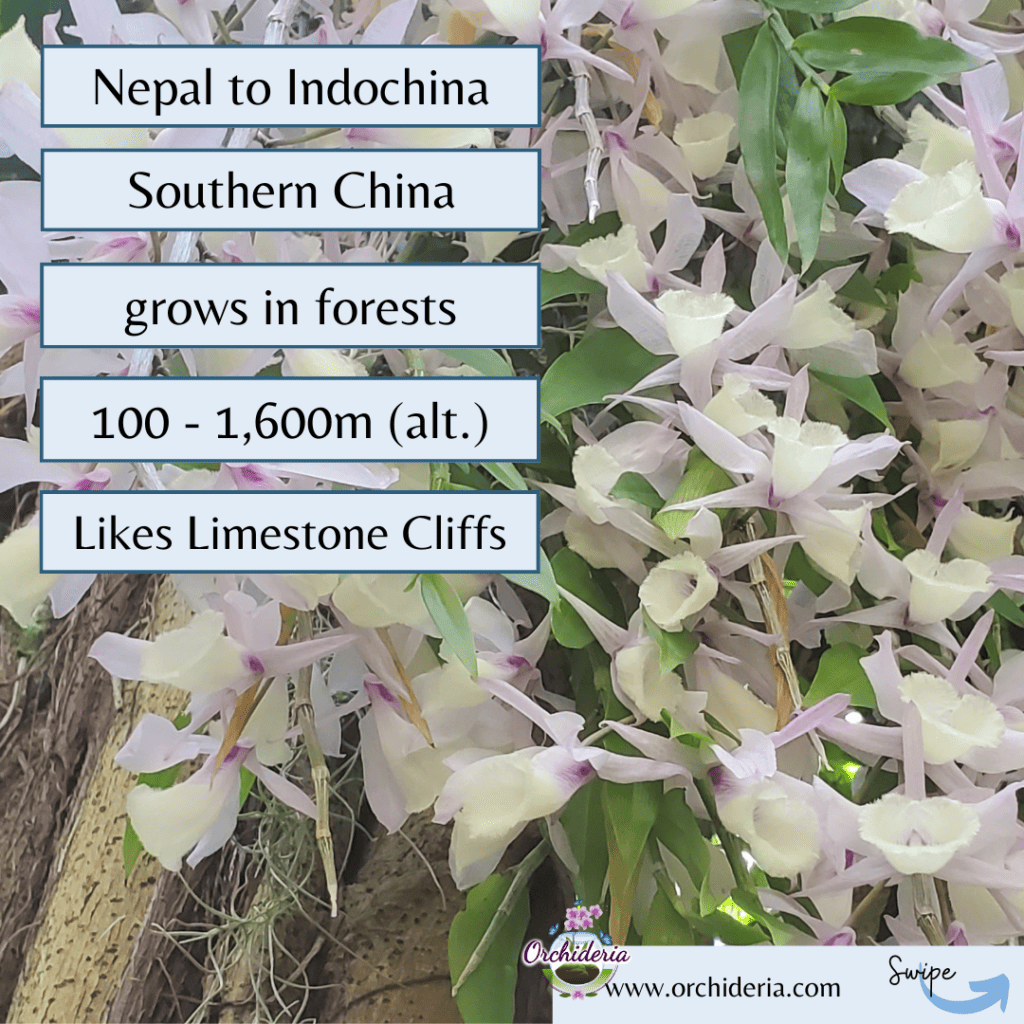 Nepal to Indochina

Southern China

grows in forests

100 - 1,600m (alt.)

Likes Limestone Cliffs

Orchideria
www.orchideria.com

Swipe